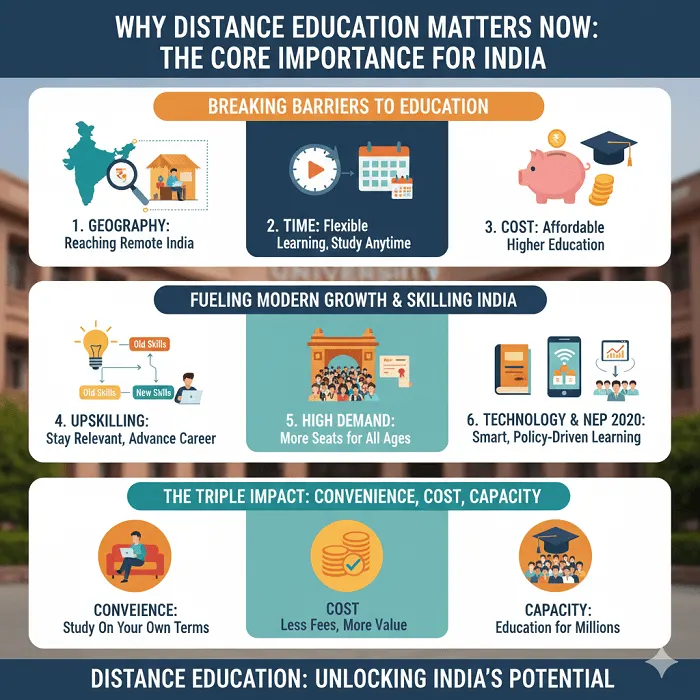 WHY DISTANCE EDUCATION MATTERS NOW: THE CORE IMPORTANCE FOR INDIA

BREAKING BARRIERS TO EDUCATION

1. GEOGRAPHY: Reaching Remote India

2. TIME: Flexible Learning, Study Anytime

3. COST: Affordable Higher Education

UNIVERSITY

FUELING MODERN GROWTH & SKILLING INDIA

Old Skills

Old Skills

New Skills

4. UPSKILLING: Stay Relevant, Advance Career

5. HIGH DEMAND: More Seats for All Ages

6. TECHNOLOGY & NEP 2020: Smart, Policy-Driven Learning

THE TRIPLE IMPACT: CONVENIENCE, COST, CAPACITY

CONVEIENCE: Study On Your Own Terms

COST Less Fees, More Value

CAPACITY: Education for Millions

DISTANCE EDUCATION: UNLOCKING INDIA'S POTENTIAL